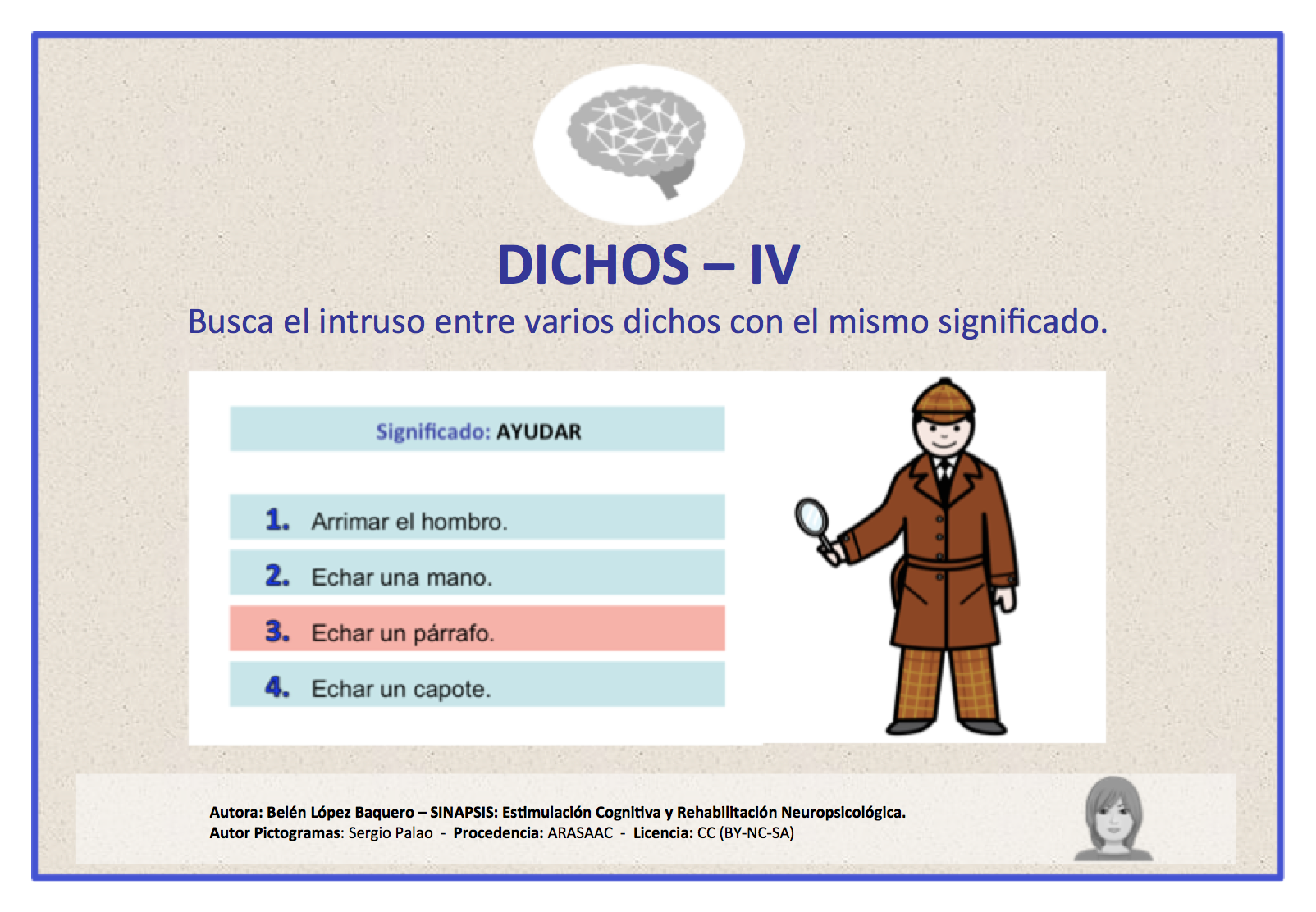 DICHOS – IV

Busca el intruso entre varios dichos con el mismo significado.

Significado: AYUDAR

1. Arrimar el hombro.

2. Echar una mano.

3. Echar un párrafo.

4. Echar un capote.

Autora: Belén López Baquero – SINAPSIS: Estimulación Cognitiva y Rehabilitación Neuropsicológica.
Autor Pictogramas: Sergio Palao - Procedencia: ARASAAC - Licencia: CC (BY-NC-SA)