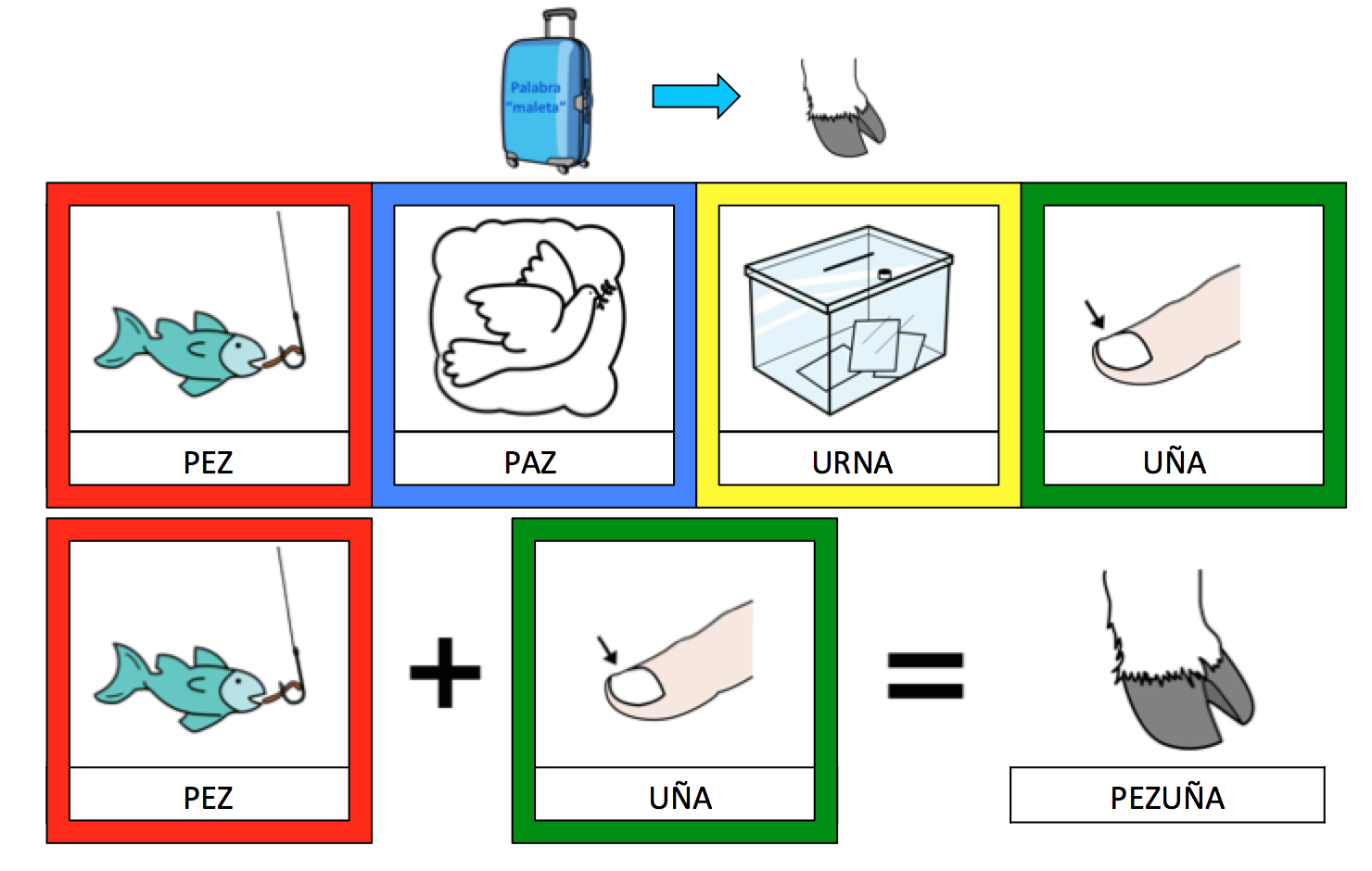 Palabra "maleta"

PEZ

PAZ

URNA

UÑA

PEZ

+

UÑA

=

PEZUÑA