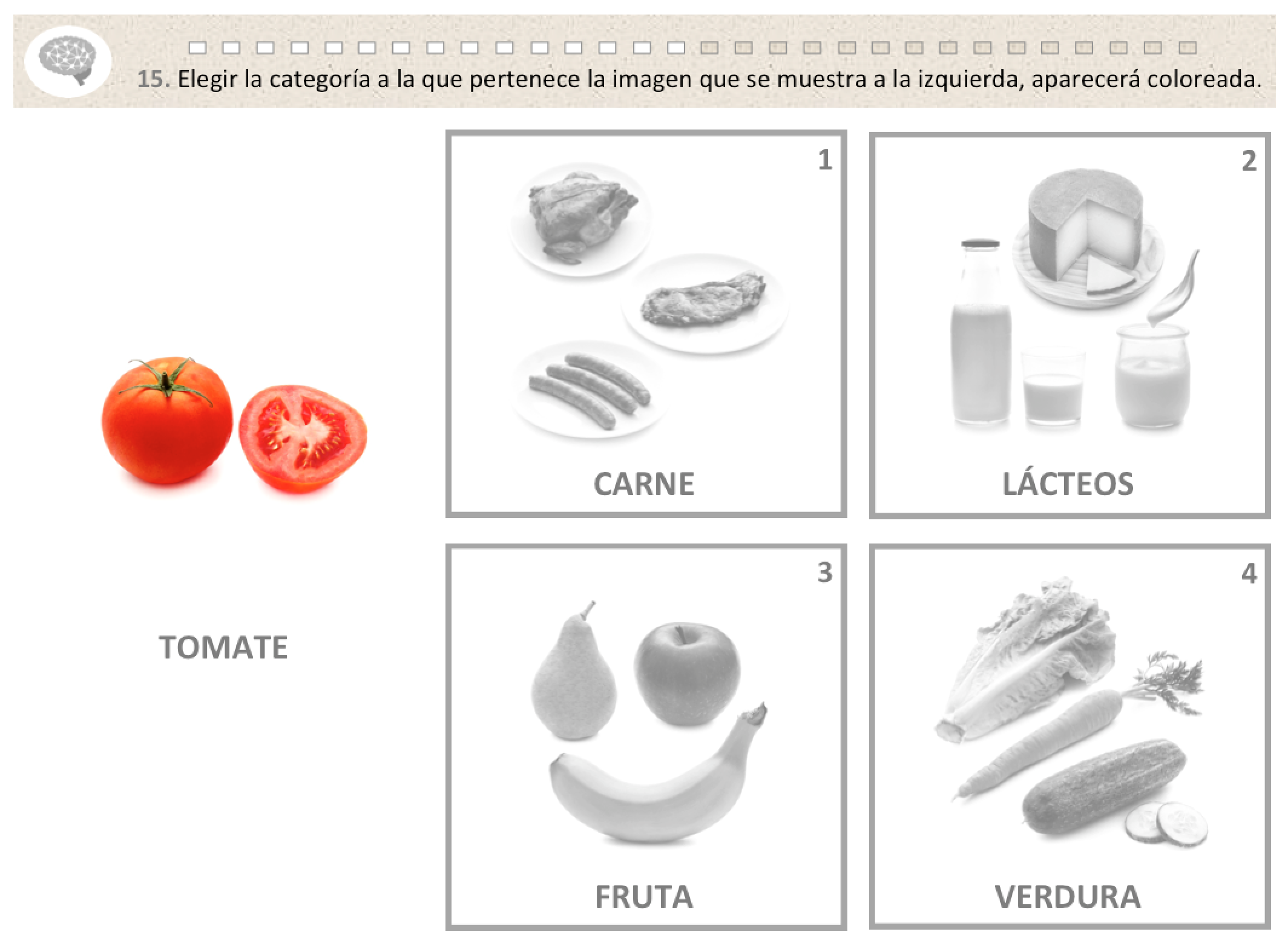 15. Elegir la categoría a la que pertenece la imagen que se muestra a la izquierda, aparecerá coloreada.

TOMATE

1
CARNE

2
LÁCTEOS

3
FRUTA

4
VERDURA