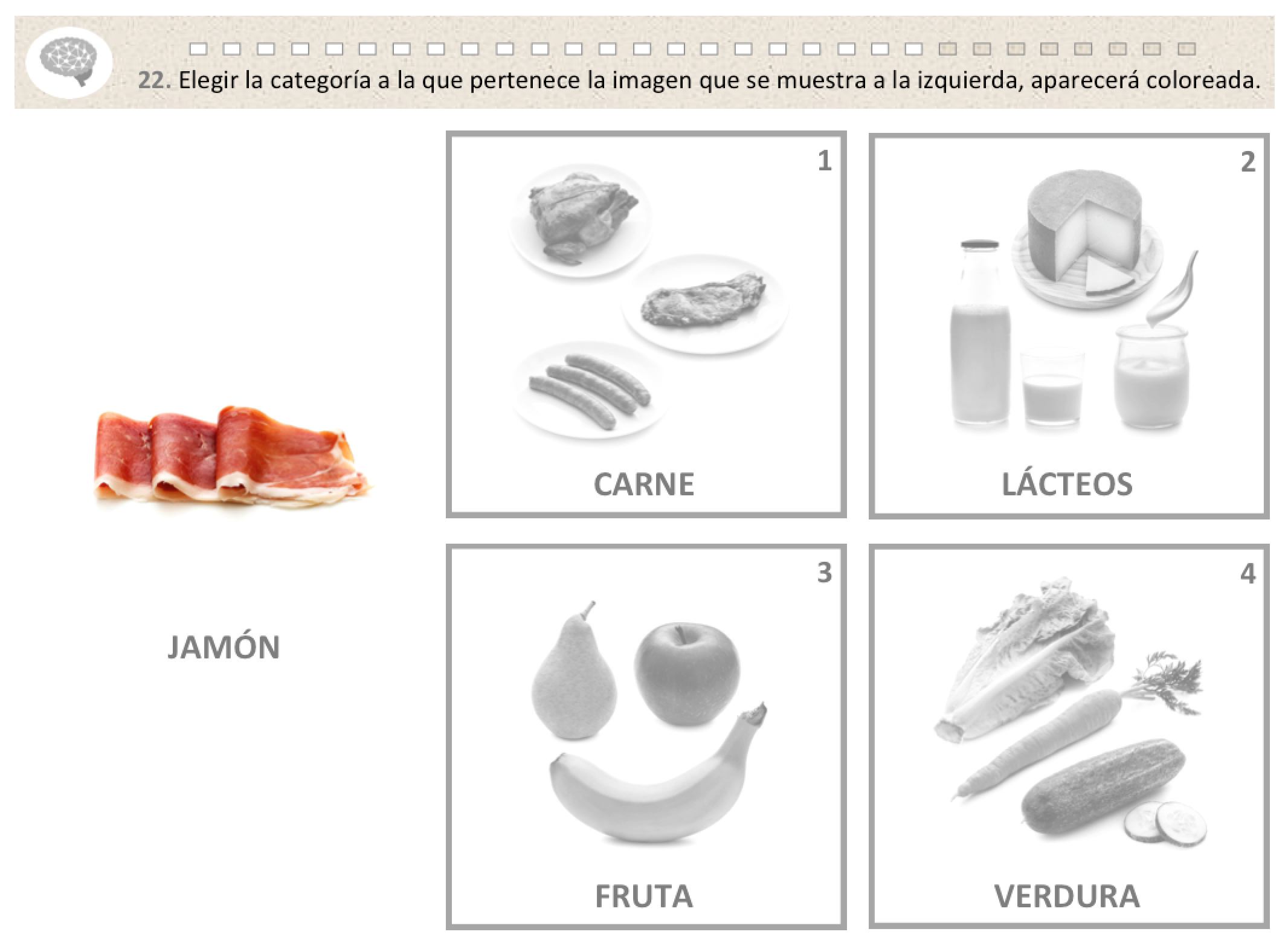 22. Elegir la categoría a la que pertenece la imagen que se muestra a la izquierda, aparecerá coloreada.

JAMÓN

1
CARNE

2
LÁCTEOS

3
FRUTA

4
VERDURA