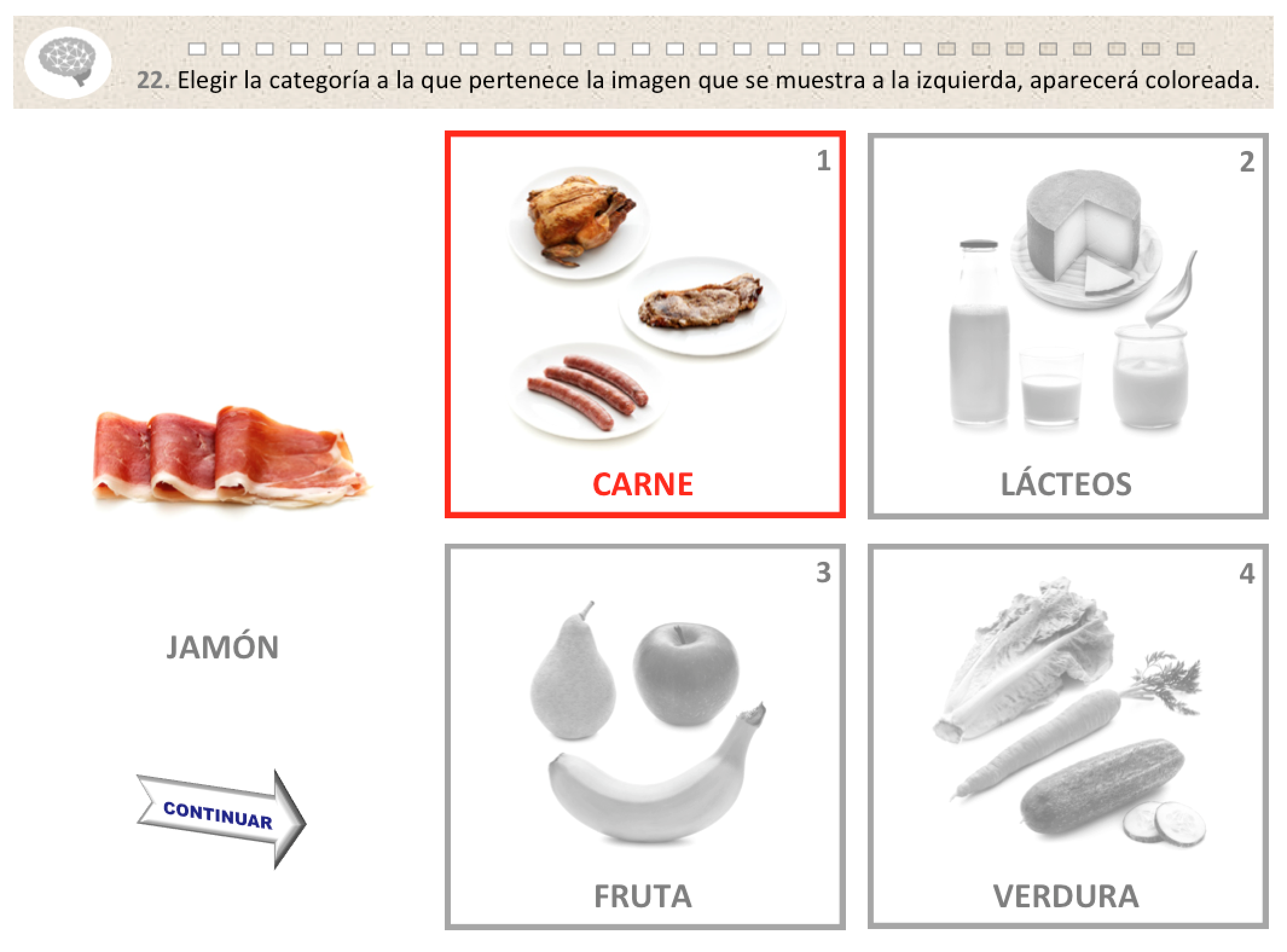 22. Elegir la categoría a la que pertenece la imagen que se muestra a la izquierda, aparecerá coloreada.

JAMÓN

CONTINUAR

1
CARNE

2
LÁCTEOS

3
FRUTA

4
VERDURA