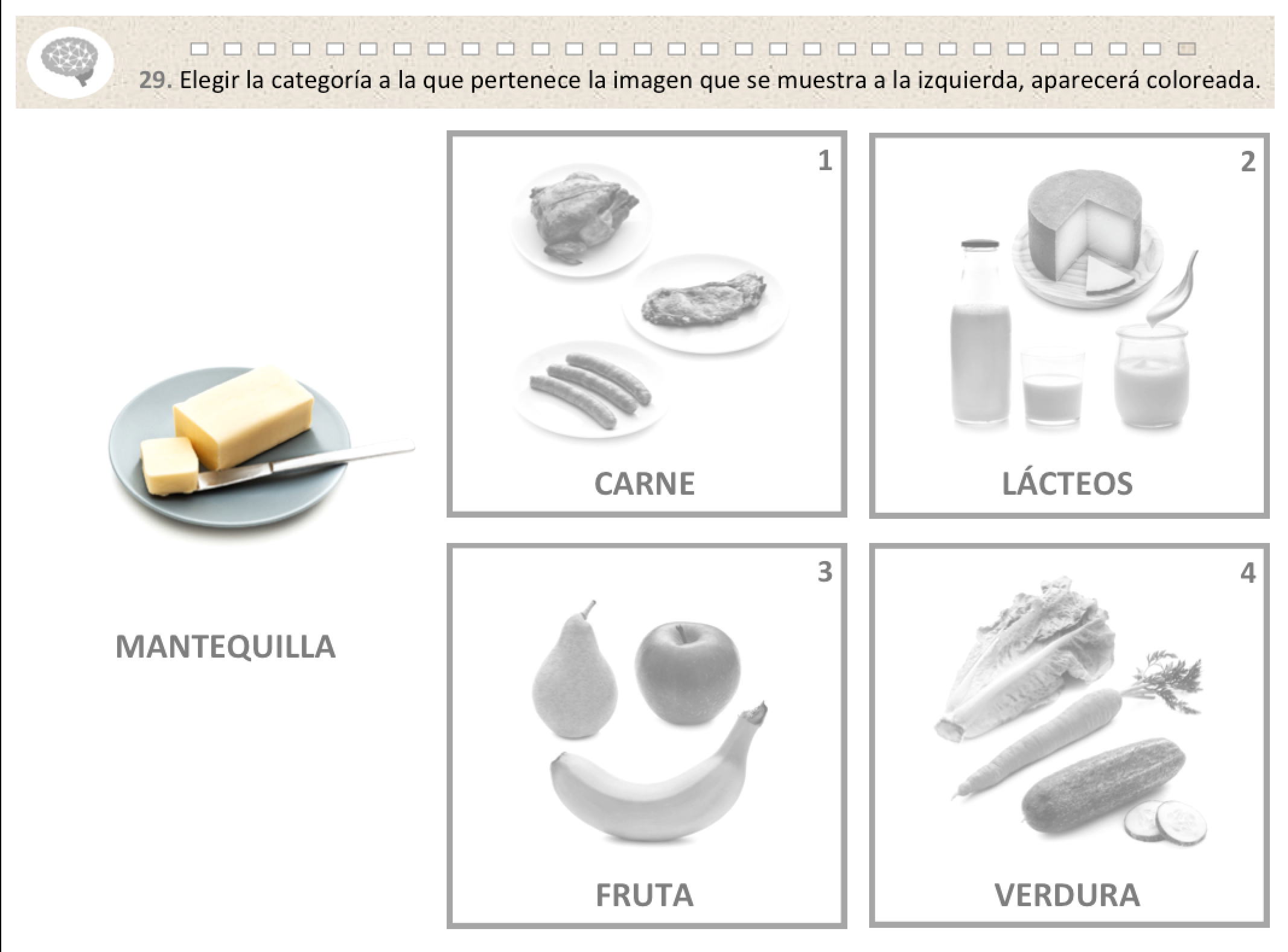 29. Elegir la categoría a la que pertenece la imagen que se muestra a la izquierda, aparecerá coloreada.

MANTEQUILLA

1
CARNE

2
LÁCTEOS

3
FRUTA

4
VERDURA