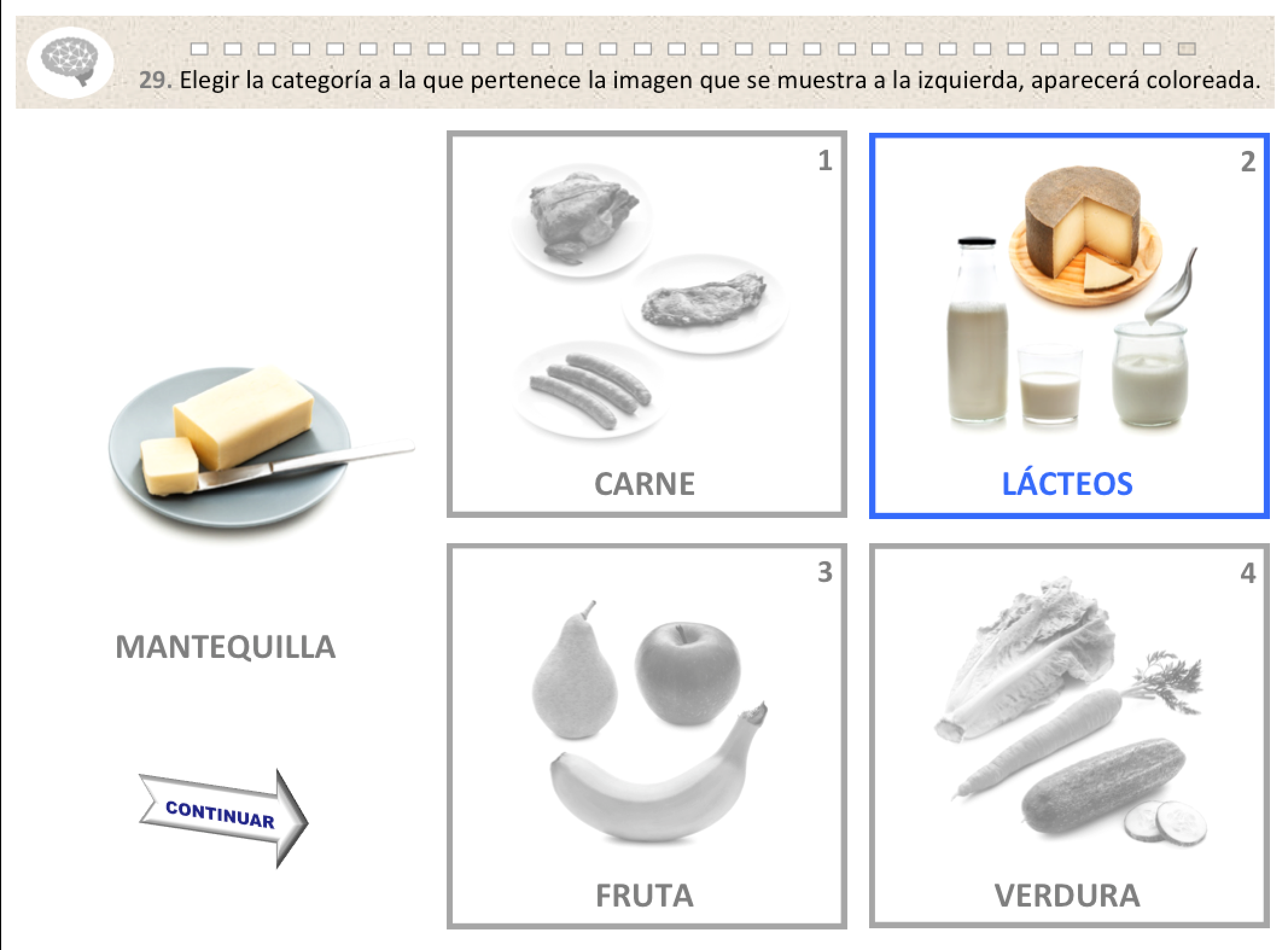 29. Elegir la categoría a la que pertenece la imagen que se muestra a la izquierda, aparecerá coloreada.

MANTEQUILLA

CONTINUAR

1
CARNE

2
LÁCTEOS

3
FRUTA

4
VERDURA