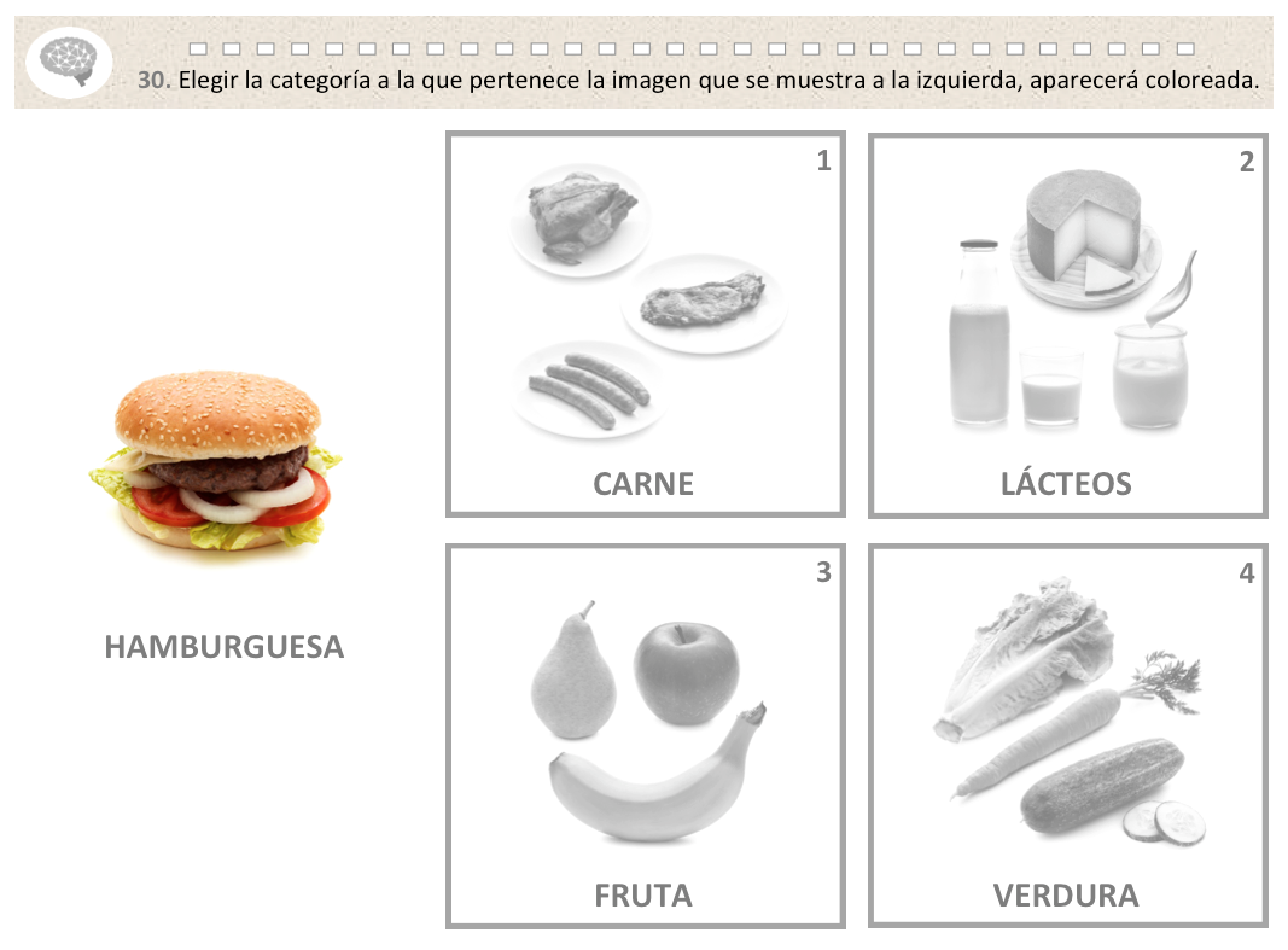 30. Elegir la categoría a la que pertenece la imagen que se muestra a la izquierda, aparecerá coloreada.

HAMBURGUESA

1
CARNE

2
LÁCTEOS

3
FRUTA

4
VERDURA