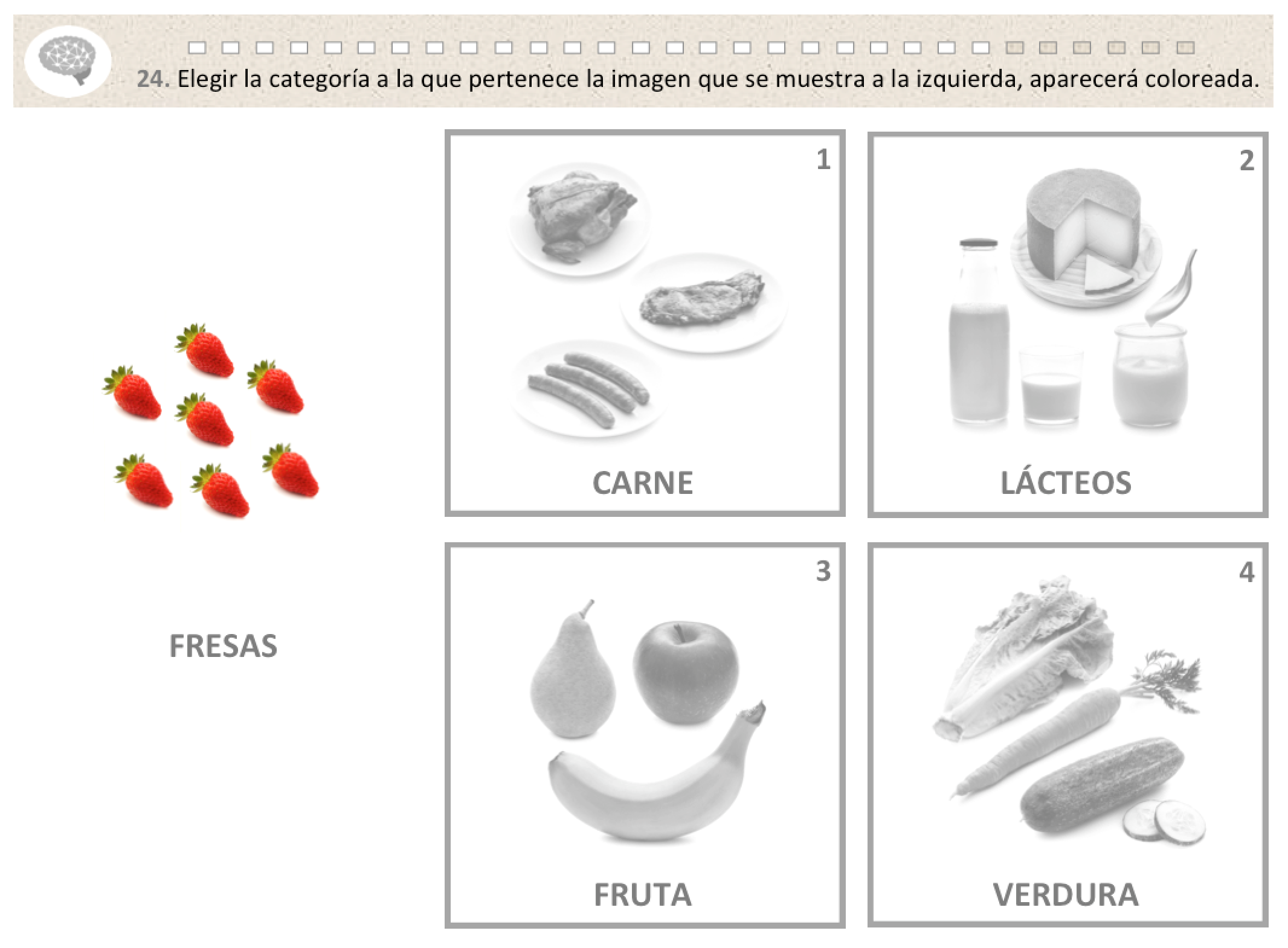 24. Elegir la categoría a la que pertenece la imagen que se muestra a la izquierda, aparecerá coloreada.

FRESAS

1
CARNE

2
LÁCTEOS

3
FRUTA

4
VERDURA