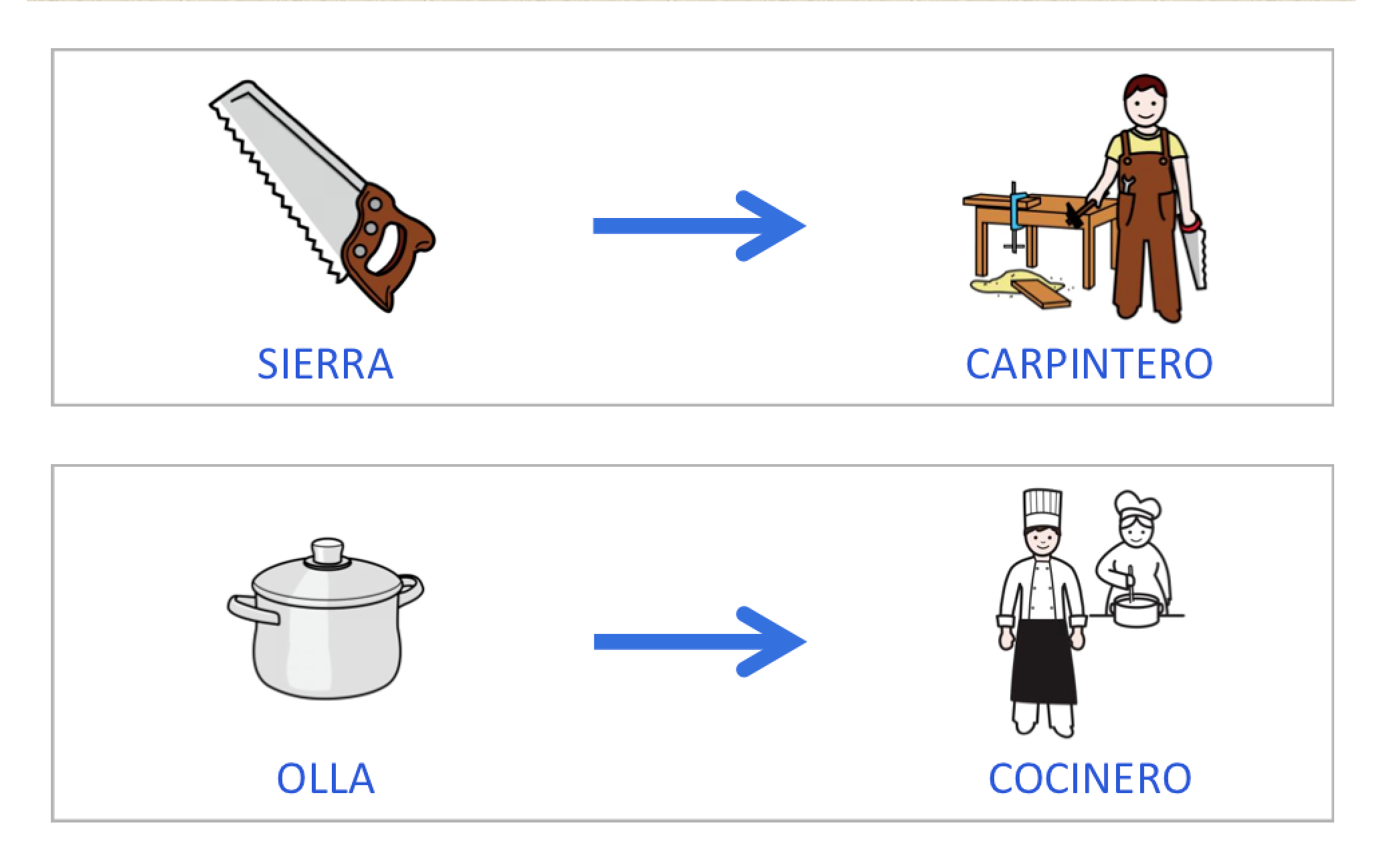 SIERRA

CARPINTERO

OLLA

COCINERO