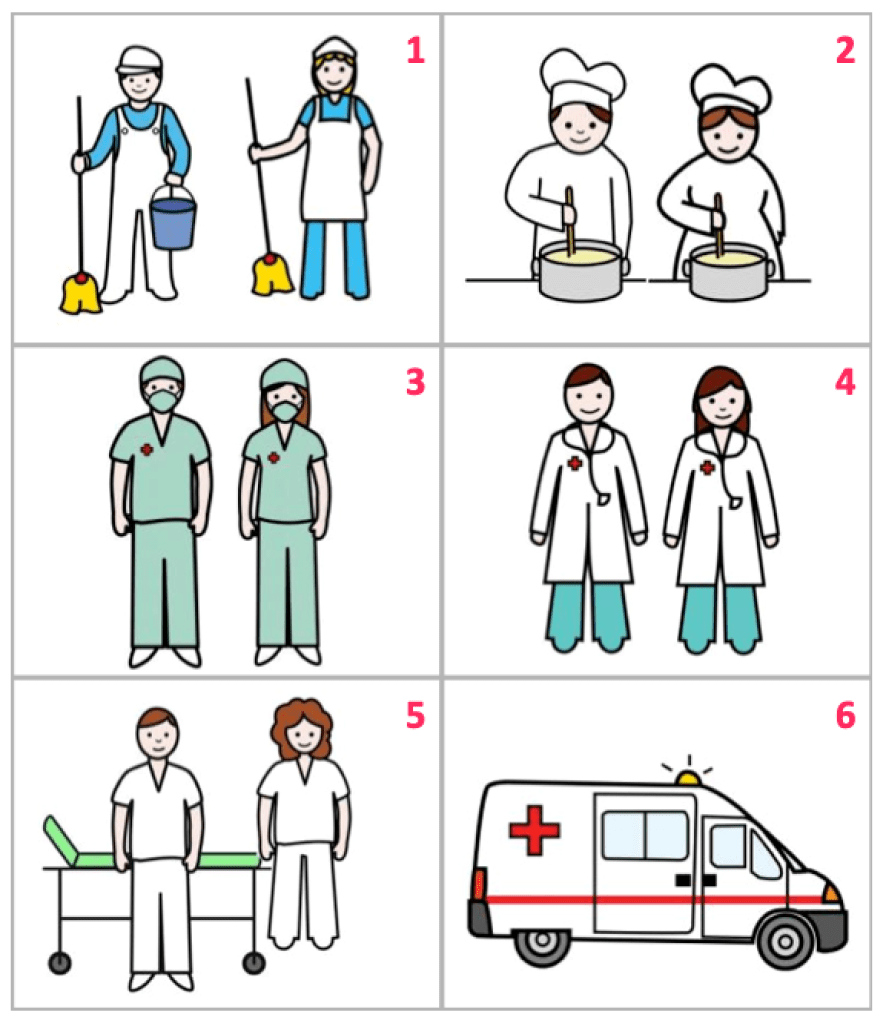 1

2

3

4

5

6